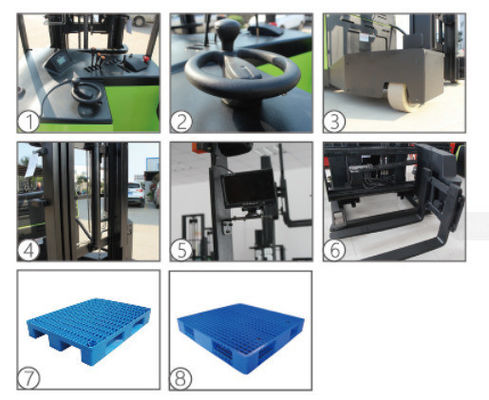 1

2

3

4

5

6

7

8